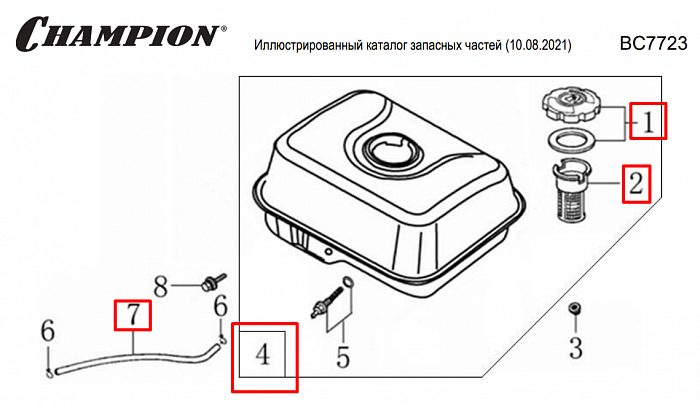 CHAMPION®

Иллюстрированный каталог запасных частей (10.08.2021)

BC7723

1

2

8

6

7

6

4

5

3