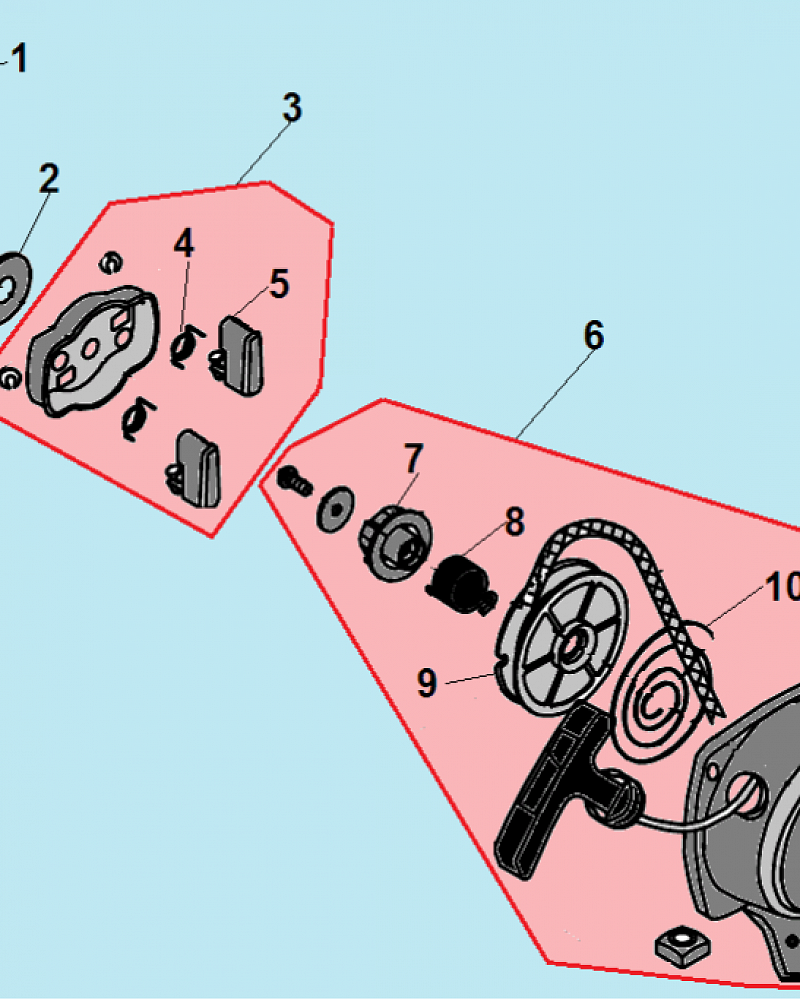 1
3
2
4
5
6
7
8
10
9