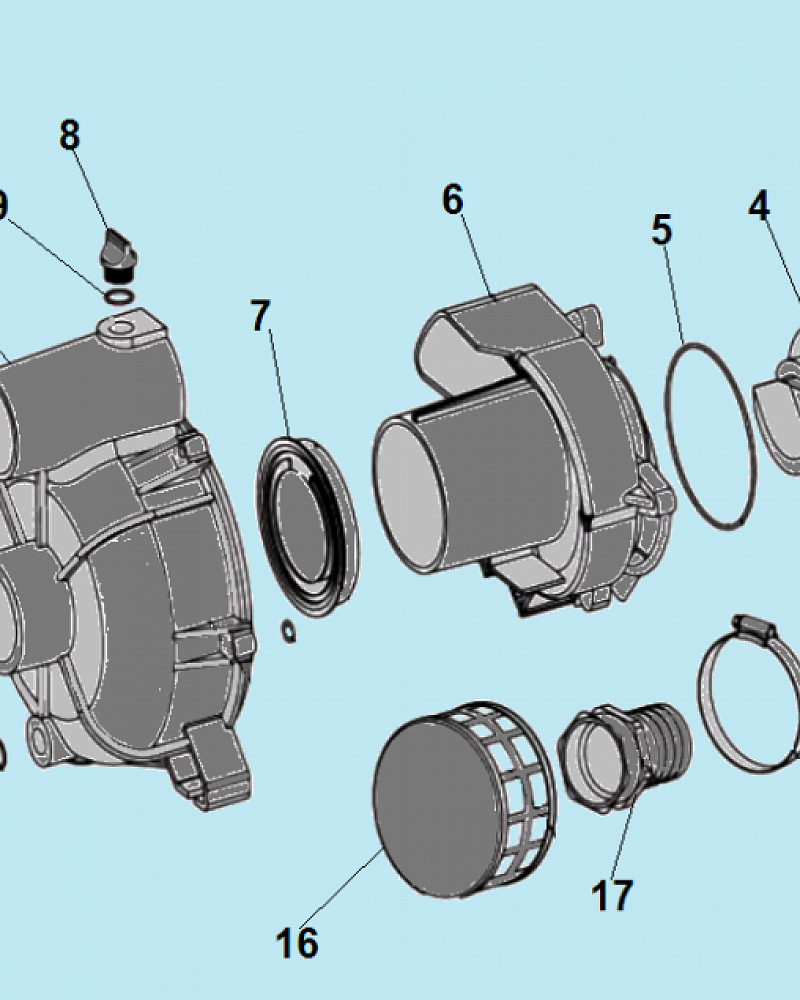 8
9
6
5
4
7
16
17