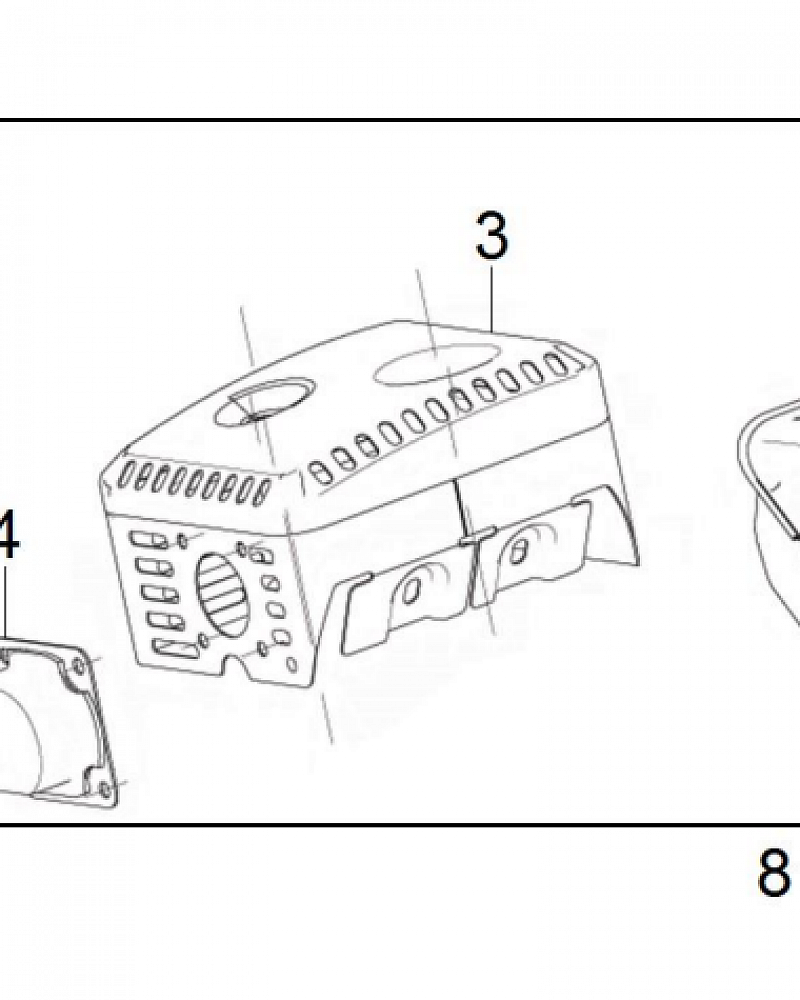 3

4

8