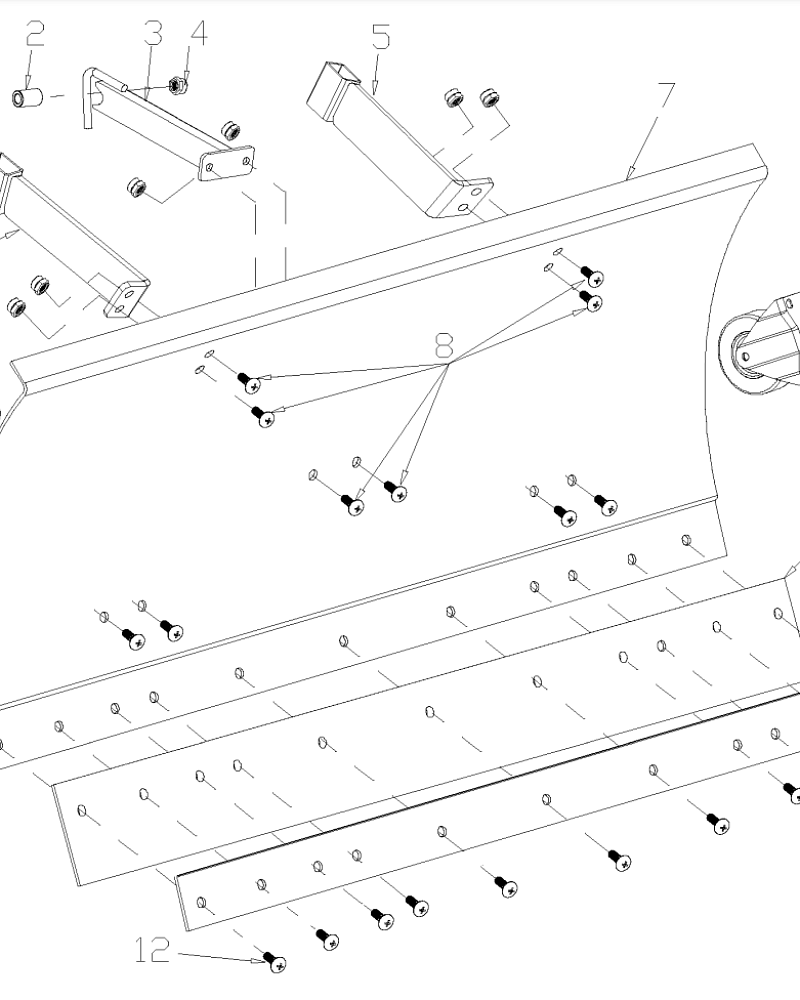 2
3
4
5
7
8
12