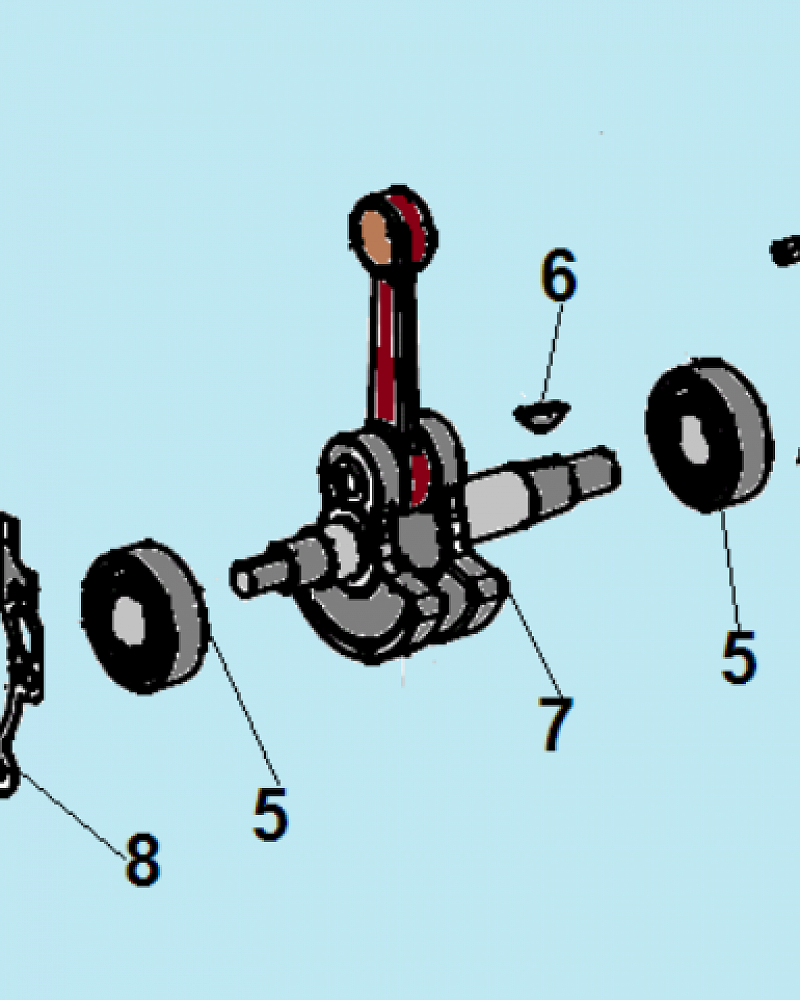 6
5
7
5
8