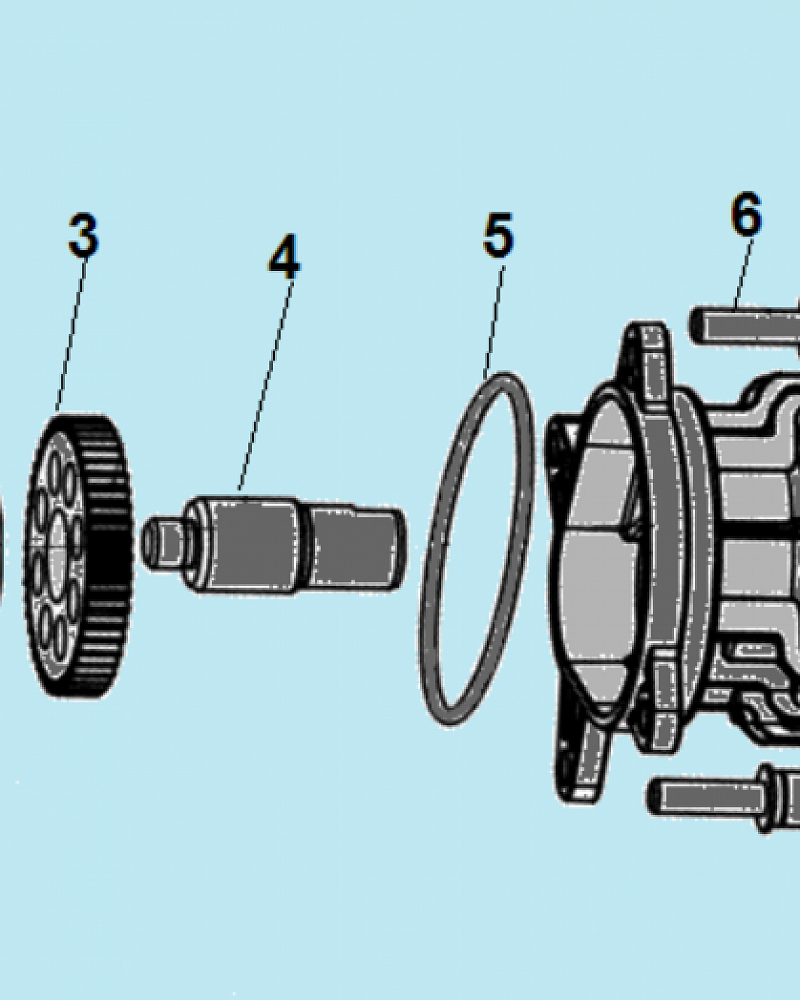 3
4
5
6