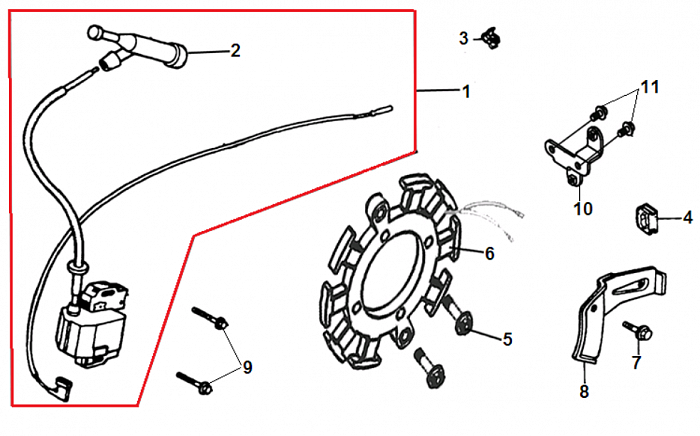 2
3
1
11
10
4
6
5
9
7
8