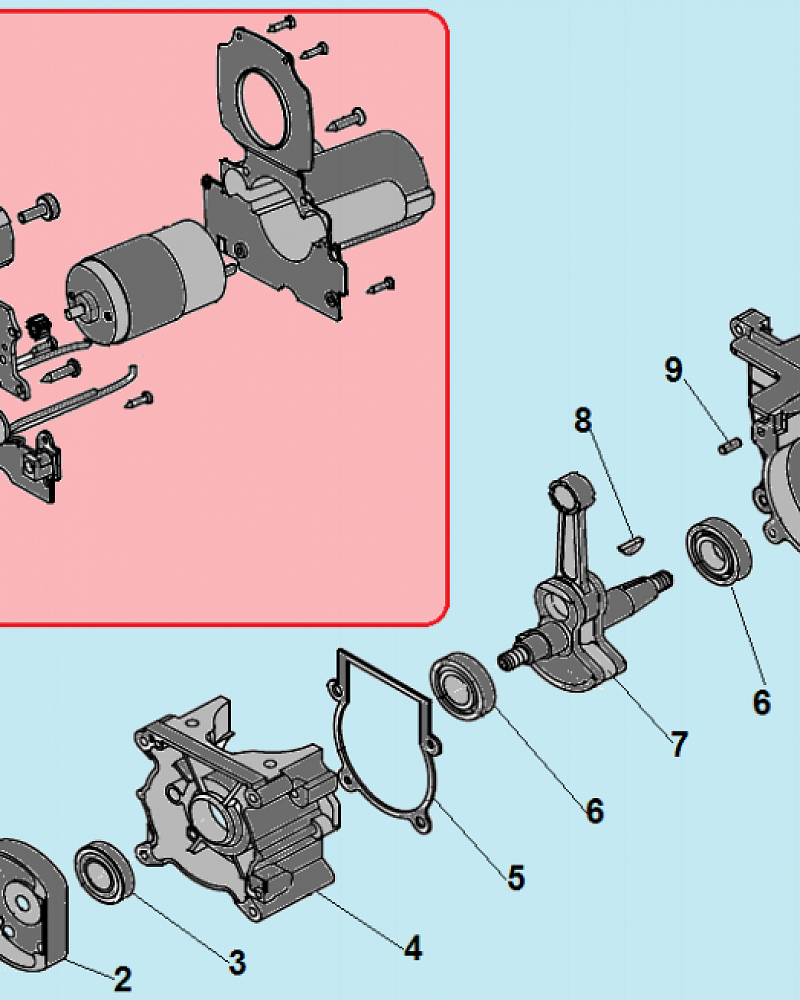 9
8
6
7
6
5
4
3
2