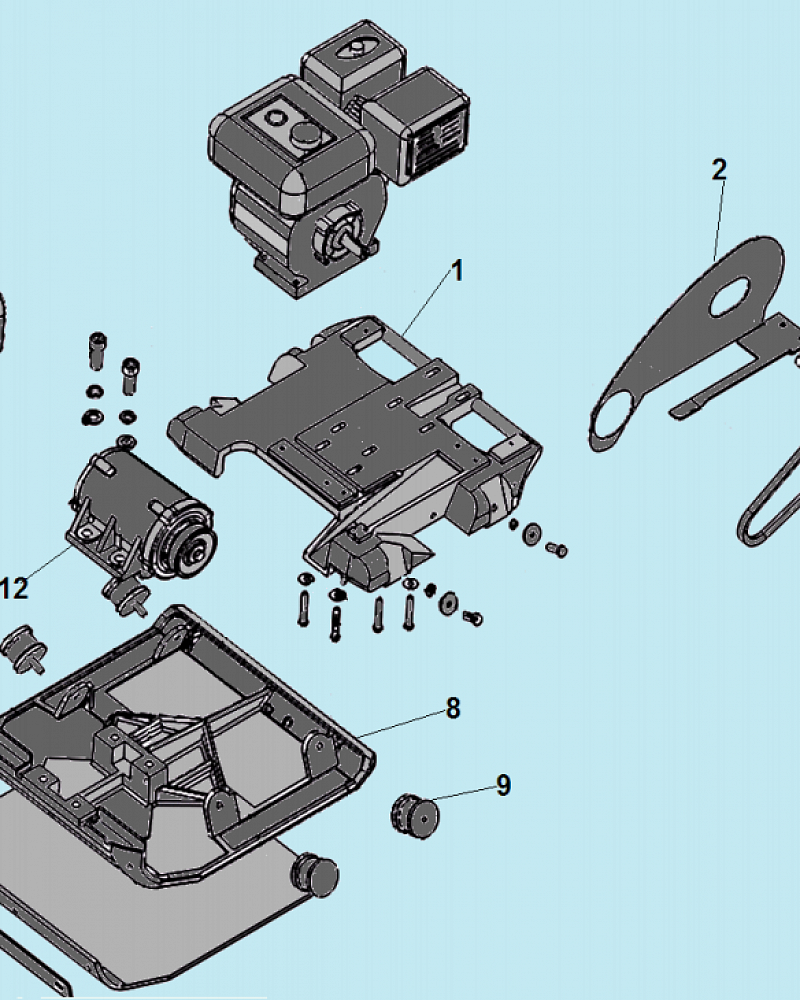 2
1
12
8
9