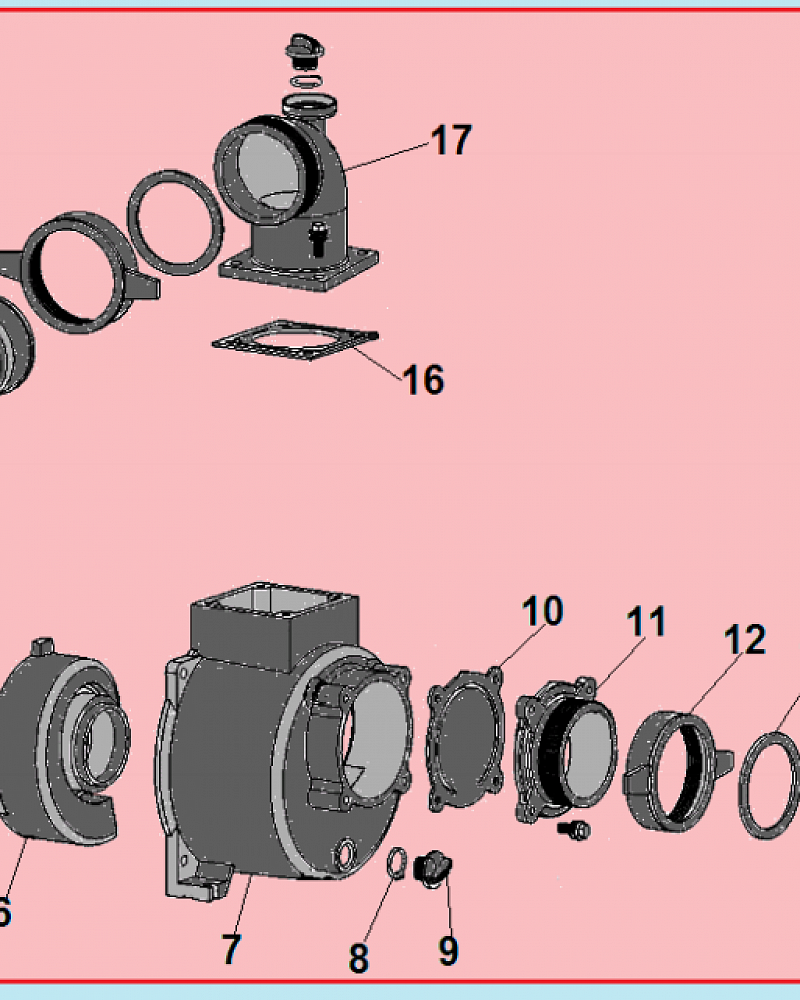 17

16

10

11

12

6

7

8

9