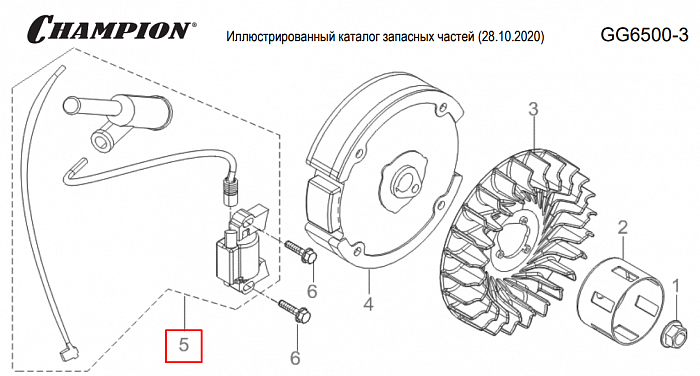 CHAMPION®

Иллюстрированный каталог запасных частей (28.10.2020)

GG6500-3

3

2

1

4

6

6

5