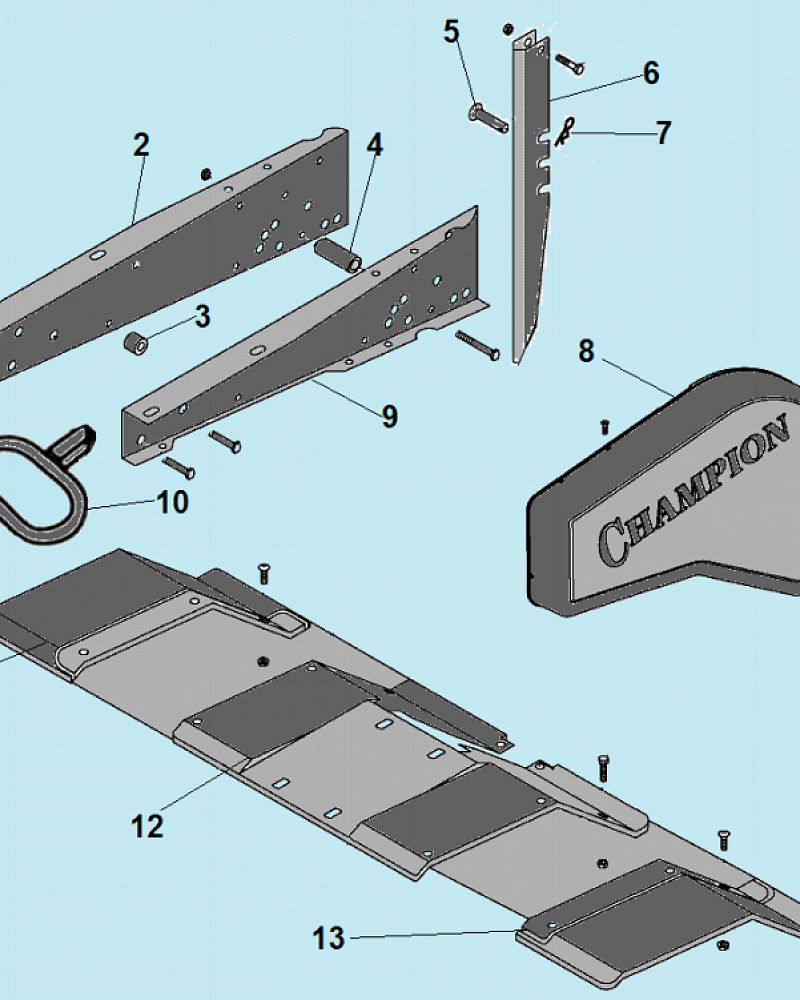 5
6
7
2
4
3
8
9
10
CHAMPION
12
13