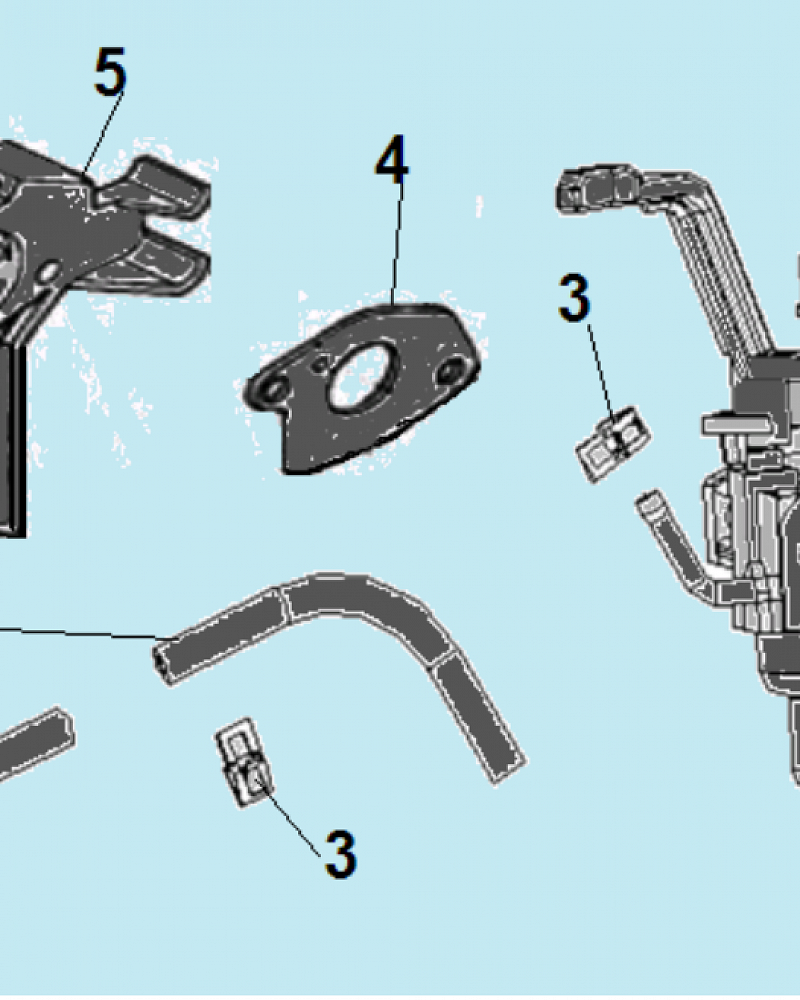 5
4
3
3