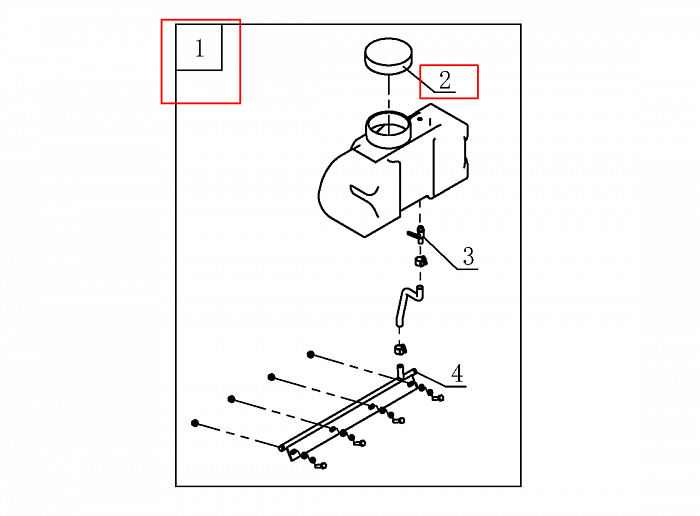 1
2
3
4