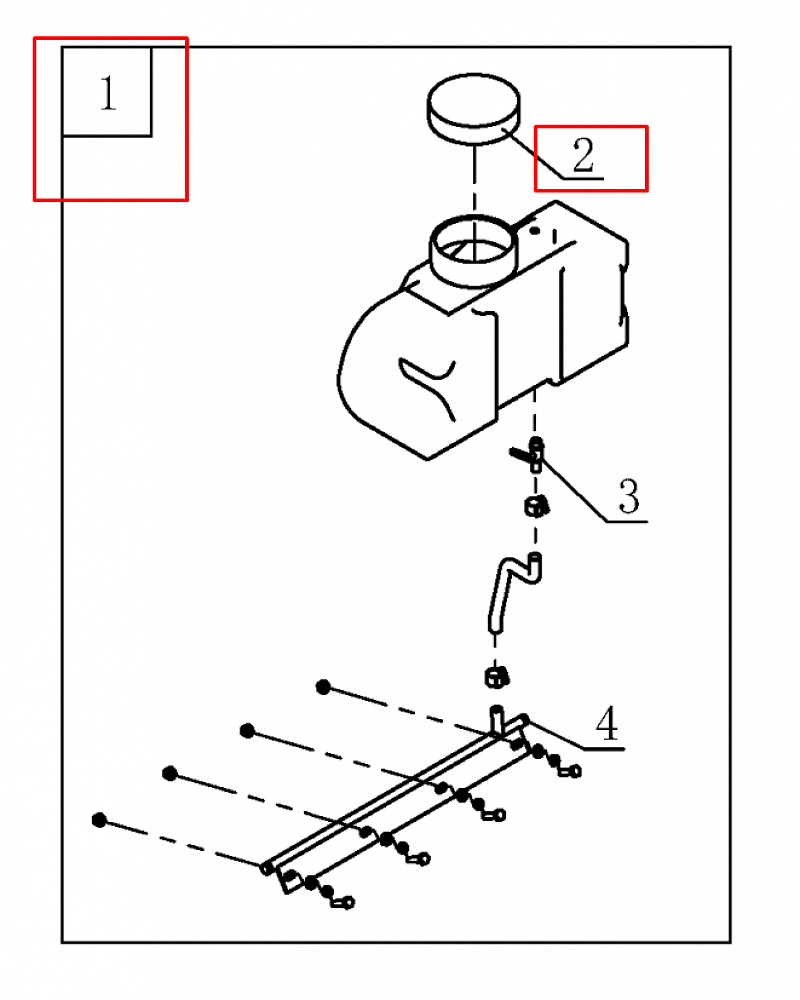 1
2
3
4