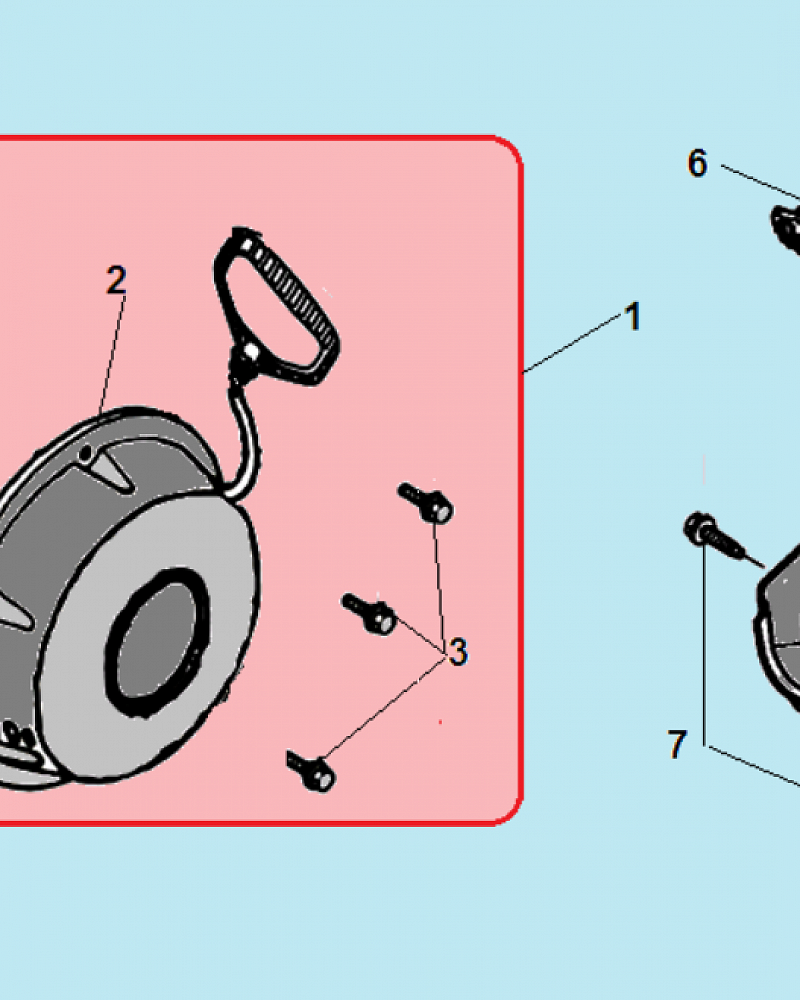 6
2
1
3
7