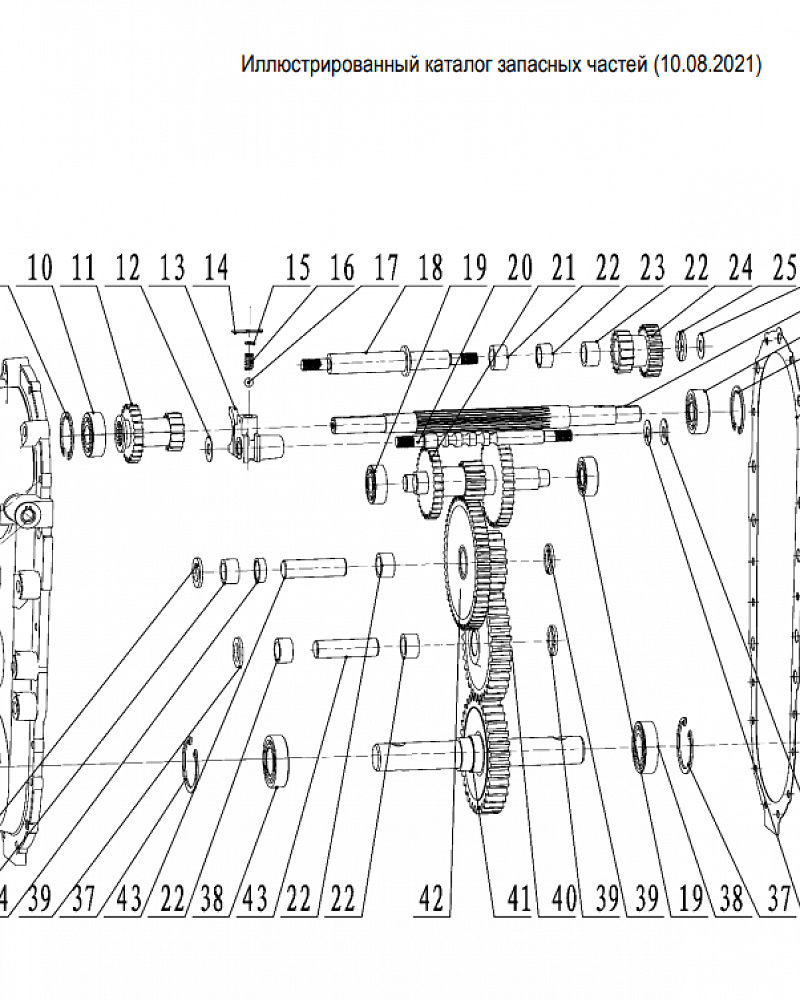 Иллюстрированный каталог запасных частей (10.08.2021)

10 11 12 13 14 15 16 17 18 19 20 21 22 23 22 24 25

4 39 37 43 22 38 43 22 22 42 41 40 39 39 19 38 37