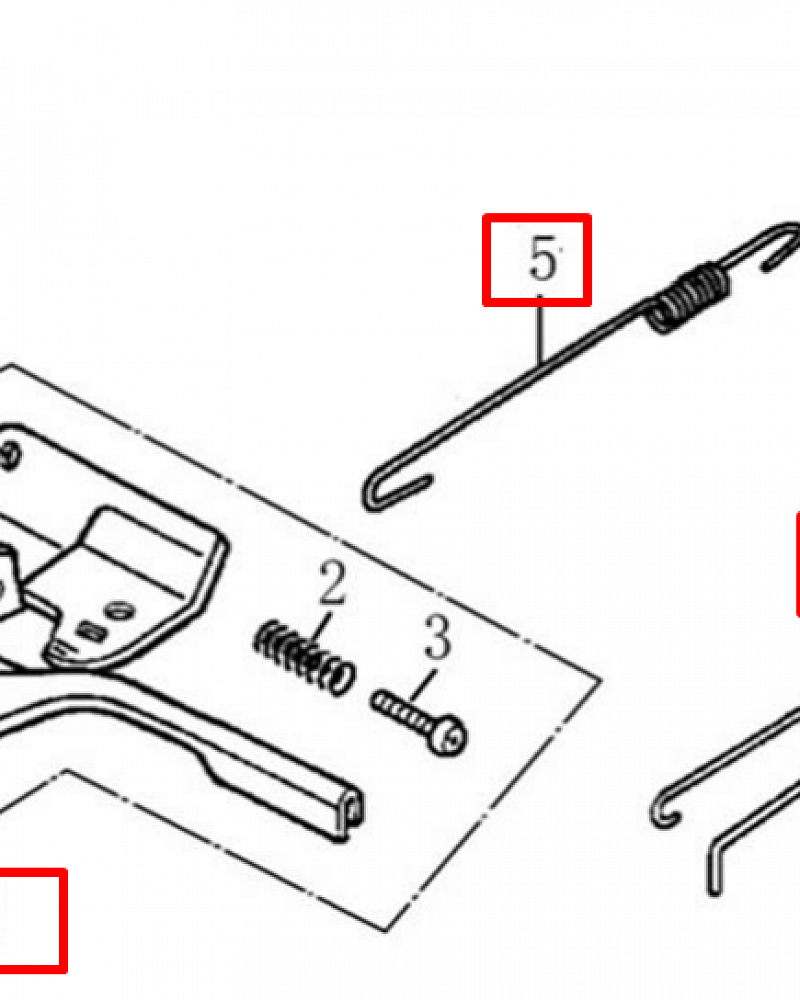 5
2
3