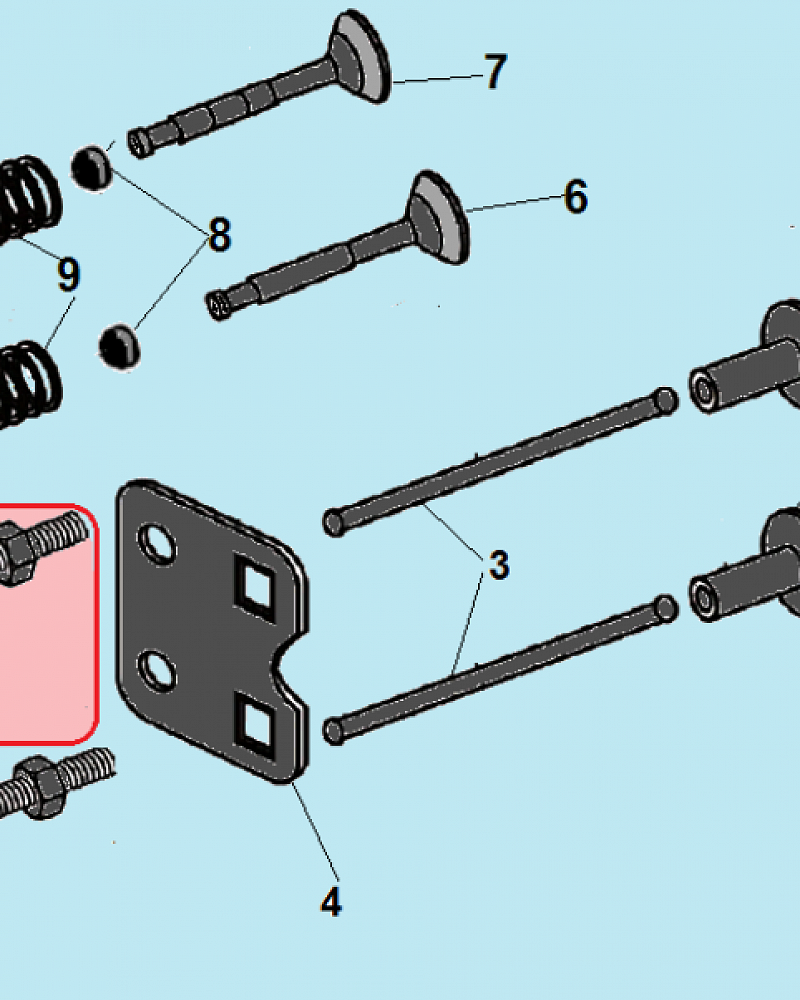 7
6
8
9
3
4