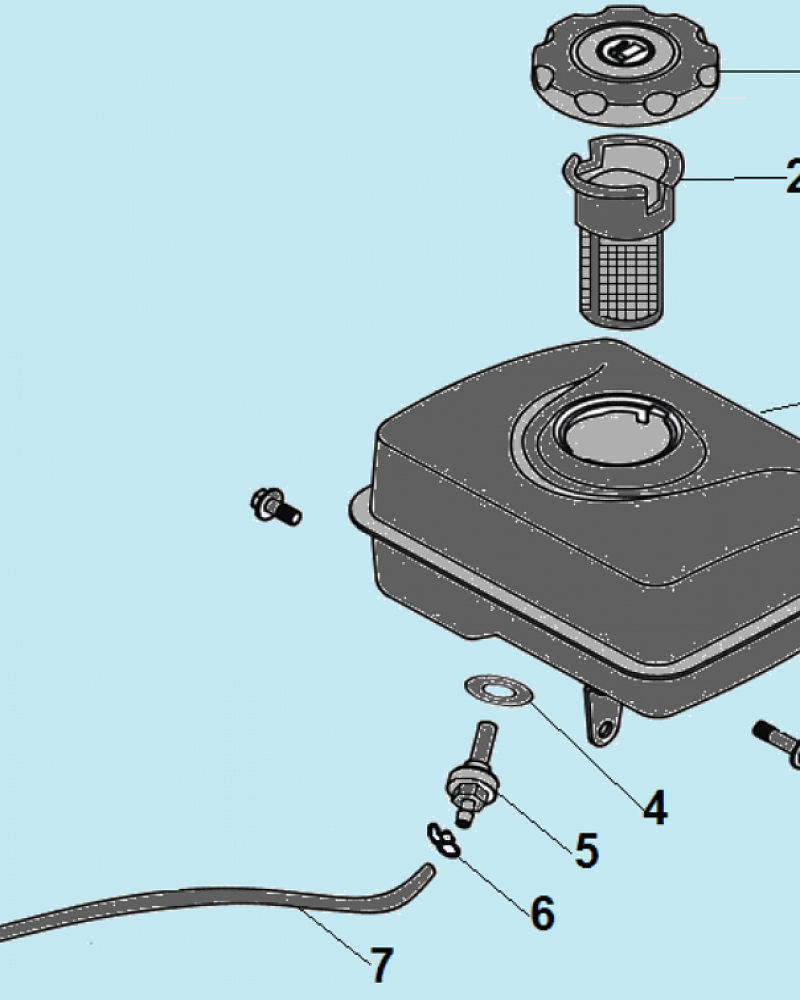 2
4
5
6
7