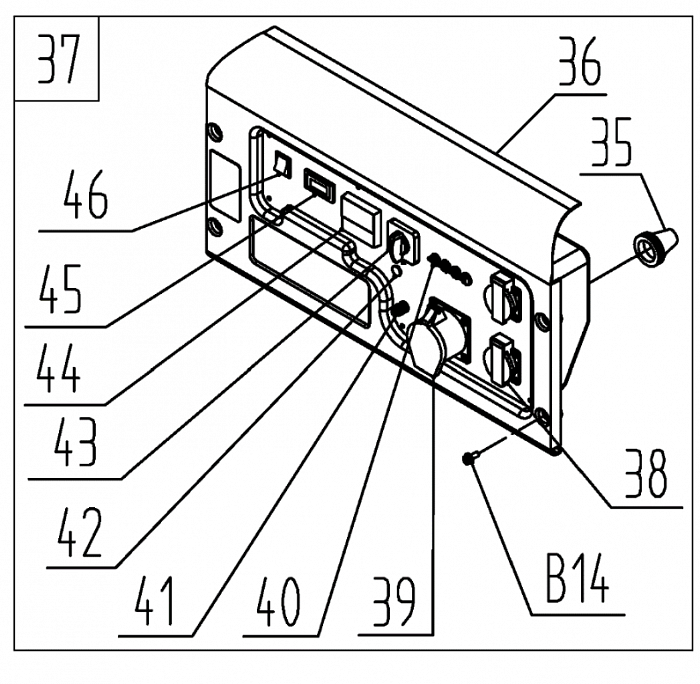 37
36
35
46
45
44
43
42
41
40
39
38
B14