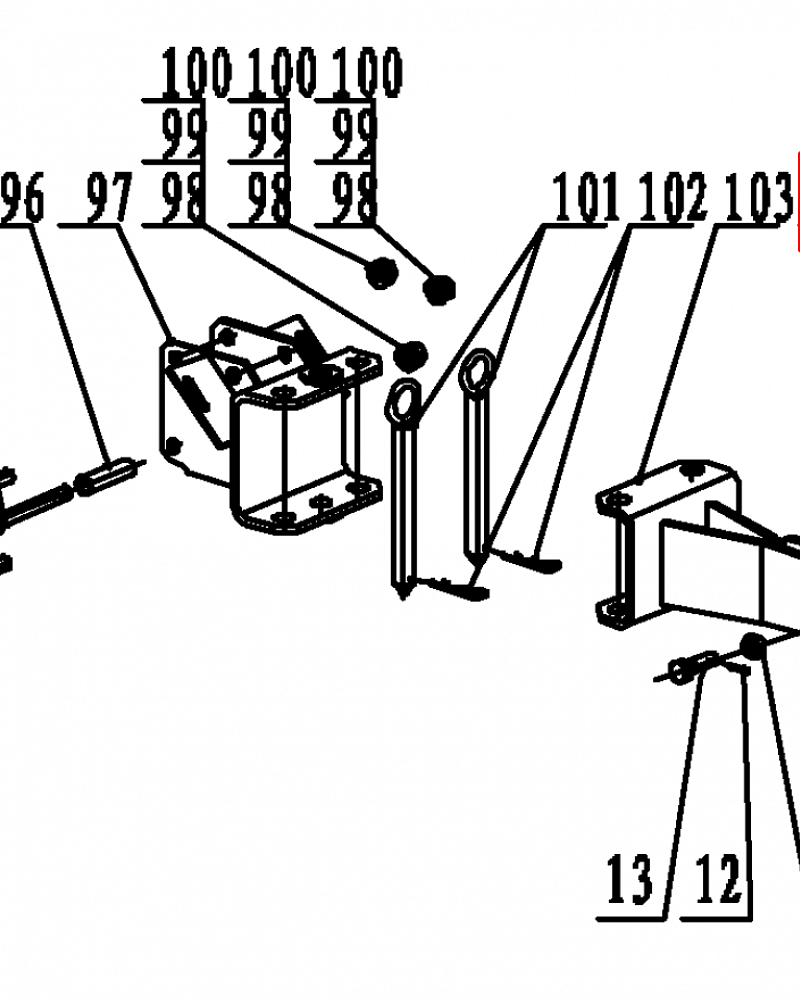 100 100 100
99 99 99
96 97 98 98 98
101 102 103
13 12