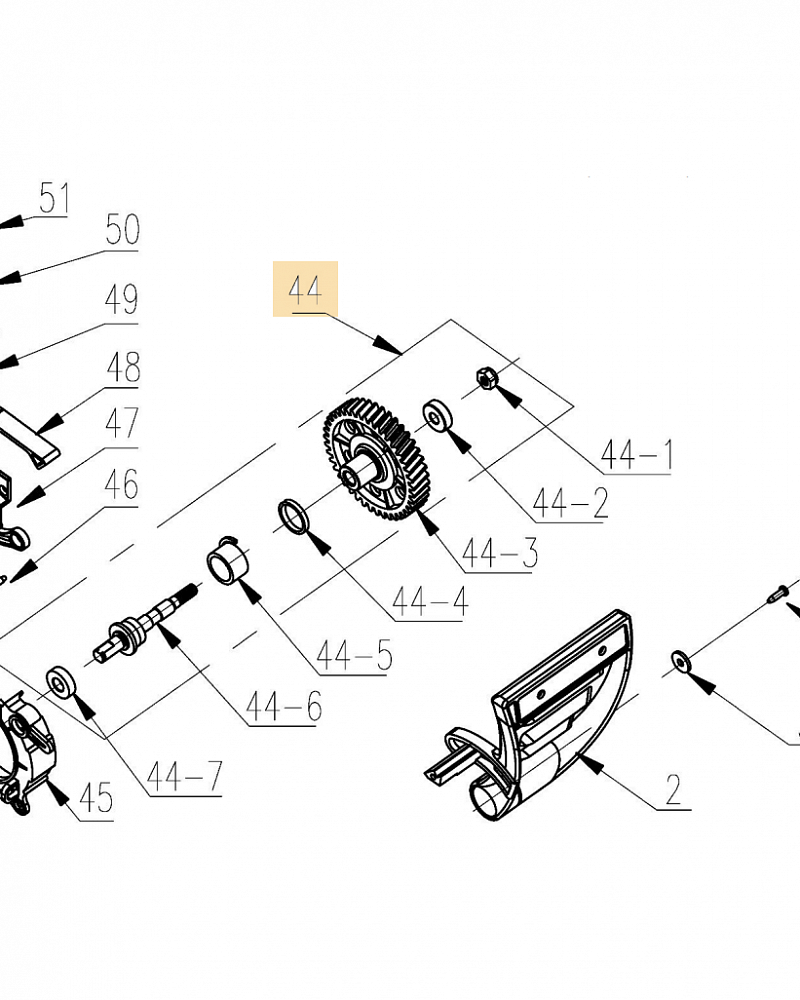 51
50
49
48
47
46
44
44-1
44-2
44-3
44-4
44-5
44-6
44-7
45
2