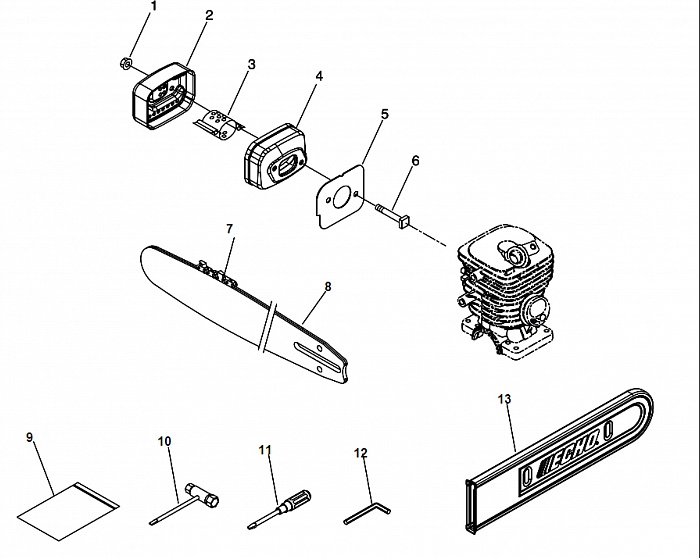 1
2
3
4
5
6
7
8
9
10
11
12
13
ECHO